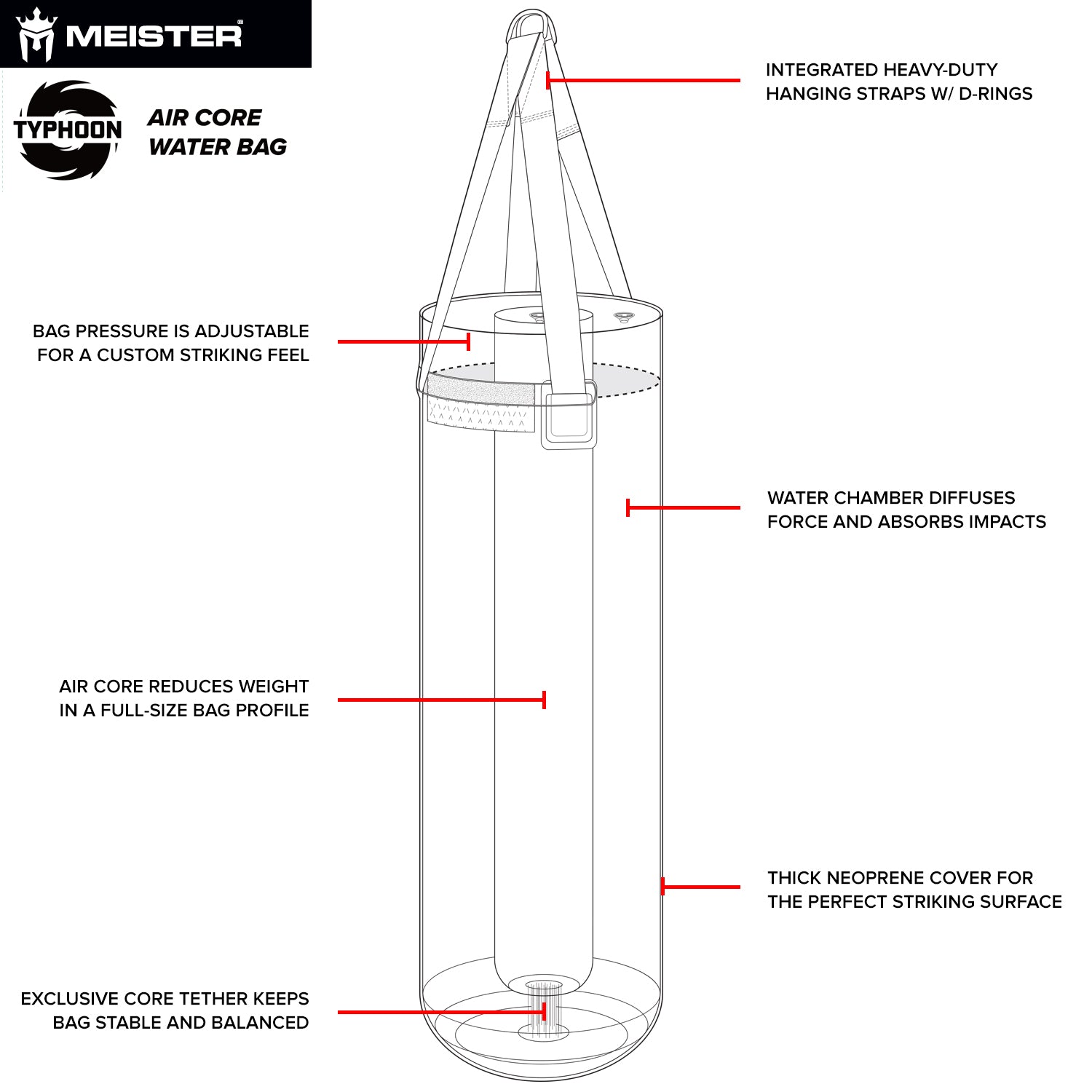 MEISTER®

TYPHOON

AIR CORE
WATER BAG

INTEGRATED HEAVY-DUTY
HANGING STRAPS W/ D-RINGS

BAG PRESSURE IS ADJUSTABLE
FOR A CUSTOM STRIKING FEEL

WATER CHAMBER DIFFUSES
FORCE AND ABSORBS IMPACTS

AIR CORE REDUCES WEIGHT
IN A FULL-SIZE BAG PROFILE

THICK NEOPRENE COVER FOR
THE PERFECT STRIKING SURFACE

EXCLUSIVE CORE TETHER KEEPS
BAG STABLE AND BALANCED